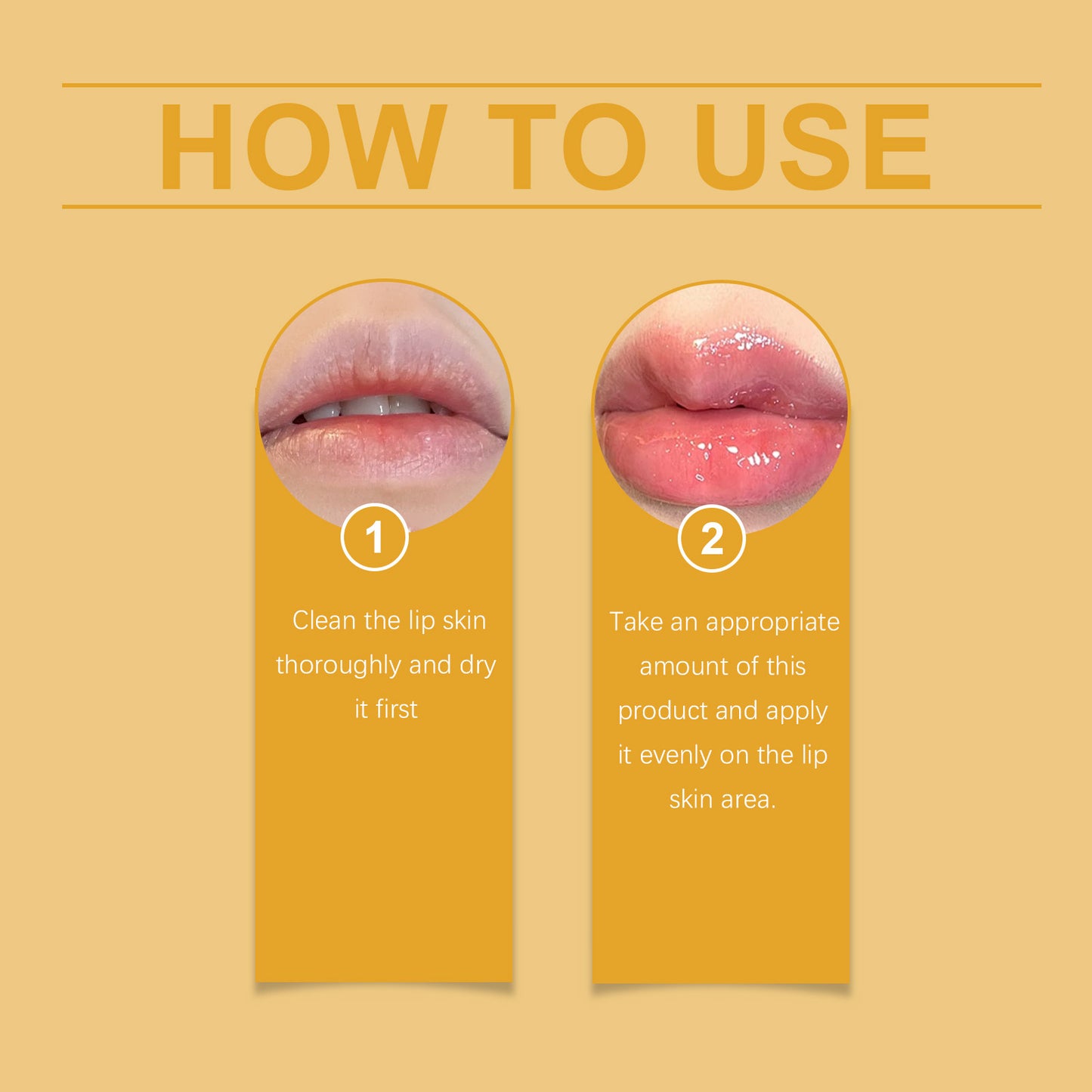 HOW TO USE

1

Clean the lip skin thoroughly and dry it first

2

Take an appropriate amount of this product and apply it evenly on the lip skin area.