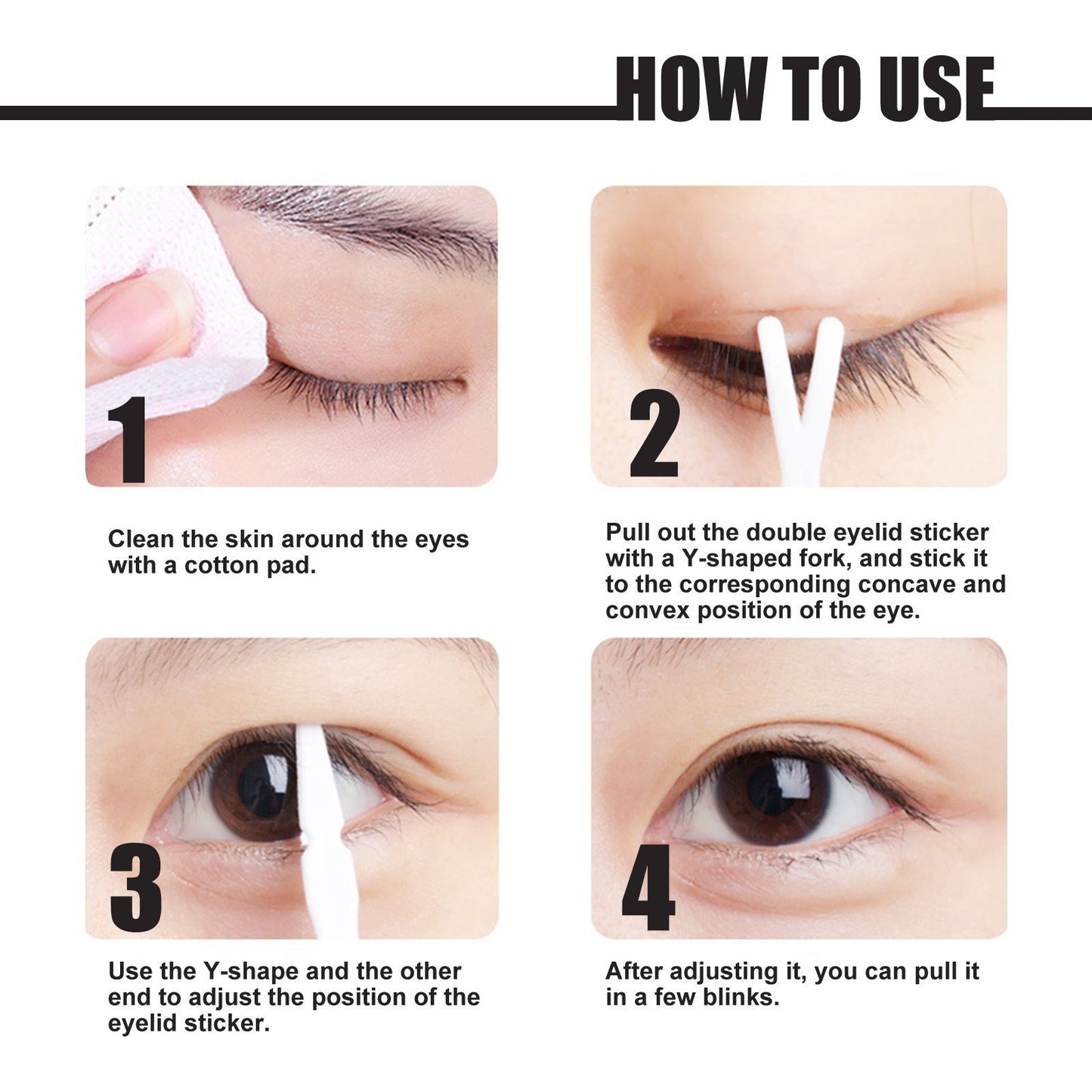 HOW TO USE

1

Clean the skin around the eyes with a cotton pad.

2

Pull out the double eyelid sticker with a Y-shaped fork, and stick it to the corresponding concave and convex position of the eye.

3

Use the Y-shape and the other end to adjust the position of the eyelid sticker.

4

After adjusting it, you can pull it in a few blinks.